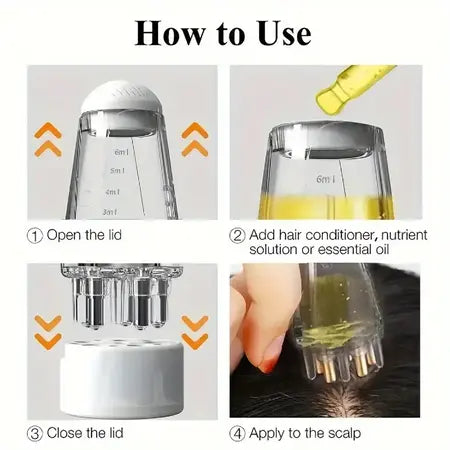 How to Use

6ml
5ml
4ml
3ml

① Open the lid

6ml

② Add hair conditioner, nutrient solution or essential oil

③ Close the lid

④ Apply to the scalp